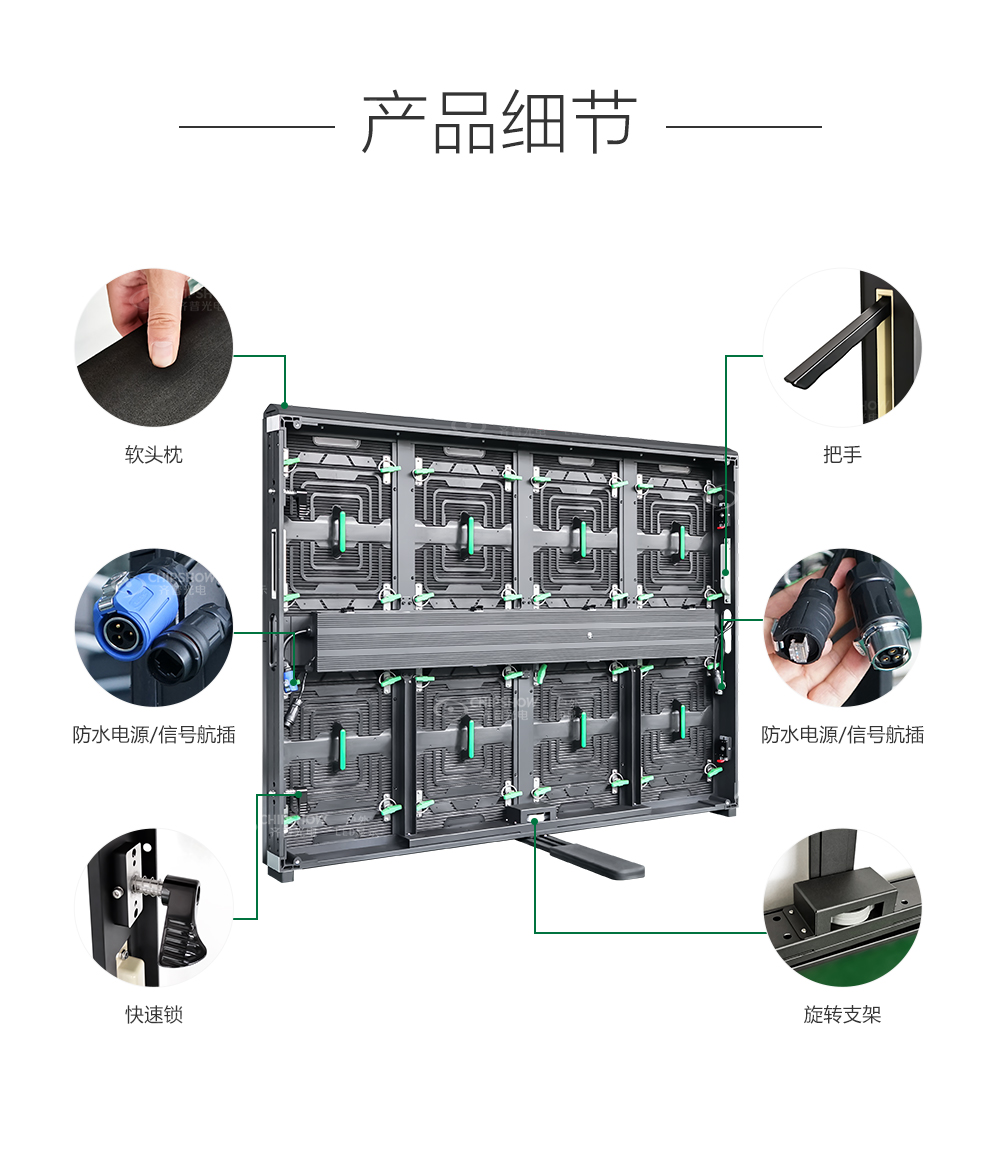 产品细节

软头枕

把手

防水电源/信号航插

防水电源/信号航插

快速锁

旋转支架